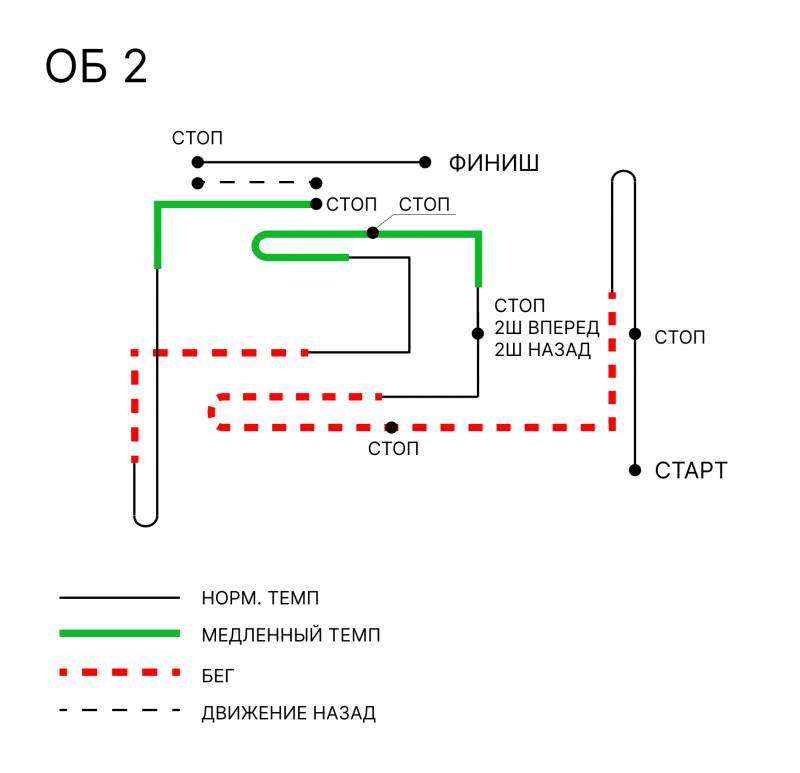 ОБ 2

СТОП

ФИНИШ

СТОП

СТОП

СТОП
2Ш ВПЕРЕД
2Ш НАЗАД

СТОП

СТОП

СТАРТ

НОРМ. ТЕМП

МЕДЛЕННЫЙ ТЕМП

БЕГ

ДВИЖЕНИЕ НАЗАД