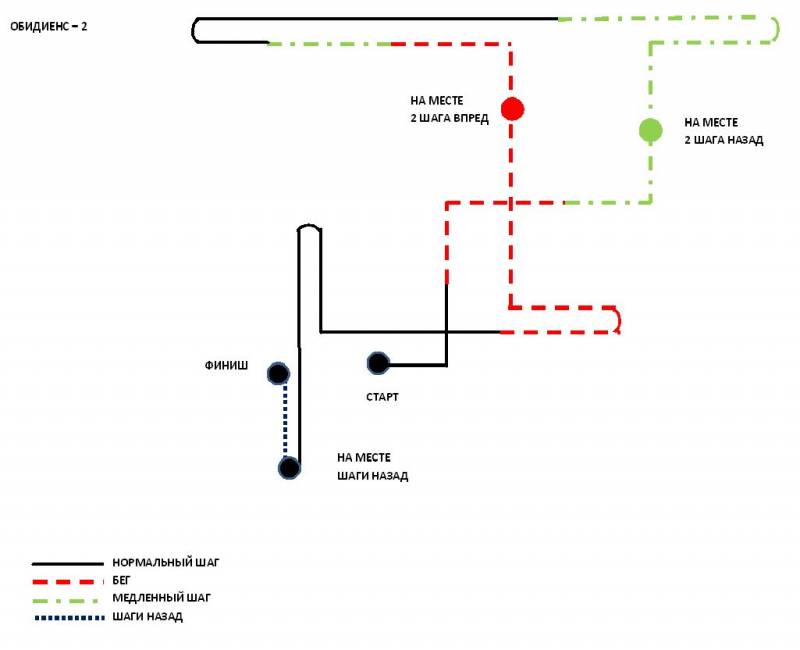 ОБИДИЕНС – 2

НА МЕСТЕ
2 ШАГА ВПРЕД

НА МЕСТЕ
2 ШАГА НАЗАД

ФИНИШ

СТАРТ

НА МЕСТЕ
ШАГИ НАЗАД

НОРМАЛЬНЫЙ ШАГ
БЕГ
МЕДЛЕННЫЙ ШАГ
ШАГИ НАЗАД